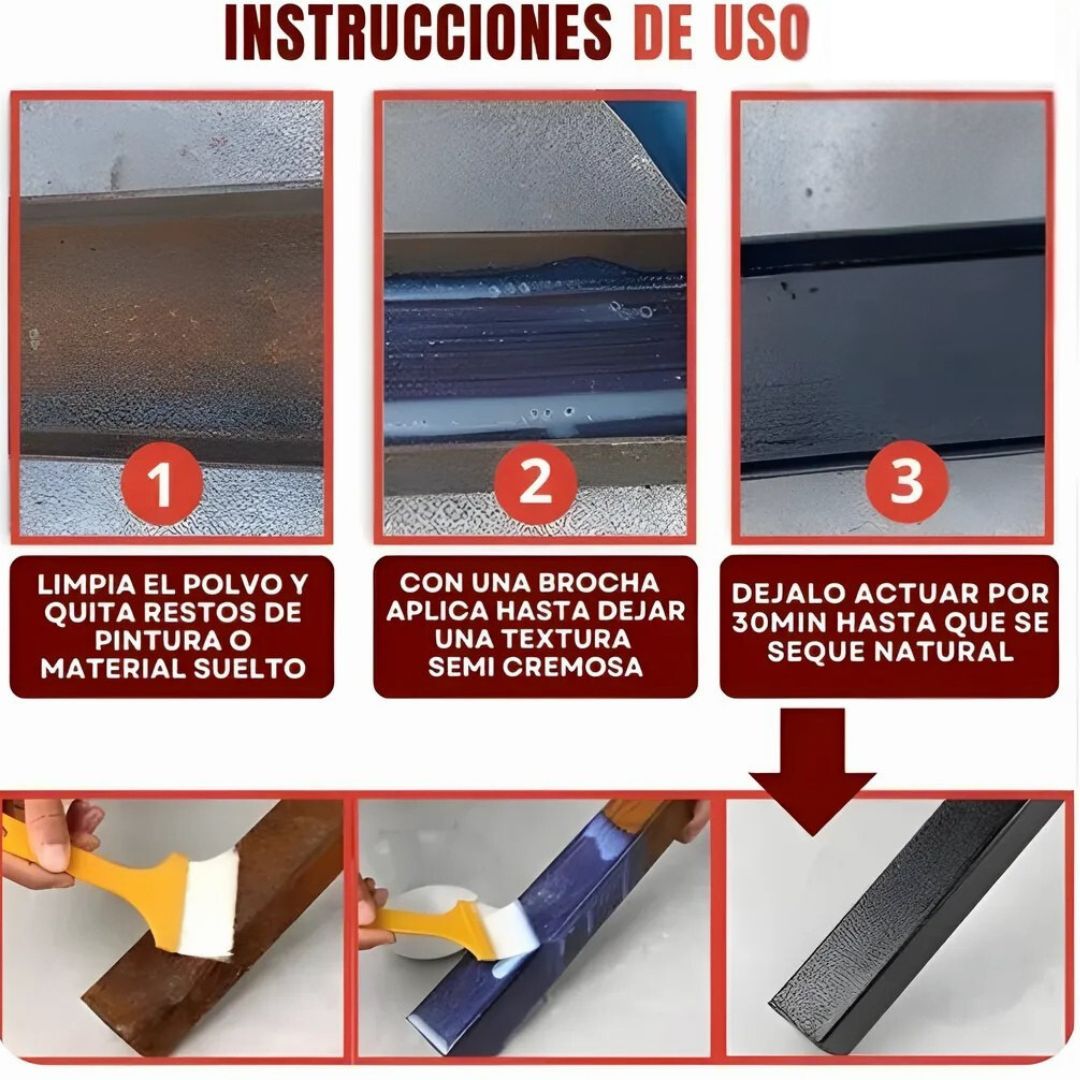 INSTRUCCIONES DE USO

1

LIMPIA EL POLVO Y QUITA RESTOS DE PINTURA O MATERIAL SUELTO

2

CON UNA BROCHA APLICA HASTA DEJAR UNA TEXTURA SEMI CREMOSA

3

DEJALO ACTUAR POR 30MIN HASTA QUE SE SEQUE NATURAL