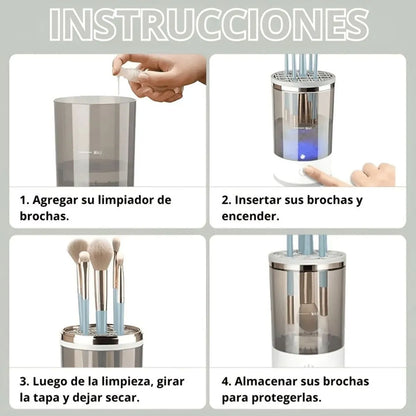 INSTRUCCIONES

1. Agregar su limpiador de brochas.

2. Insertar sus brochas y encender.

3. Luego de la limpieza, girar la tapa y dejar secar.

4. Almacenar sus brochas para protegerlas.