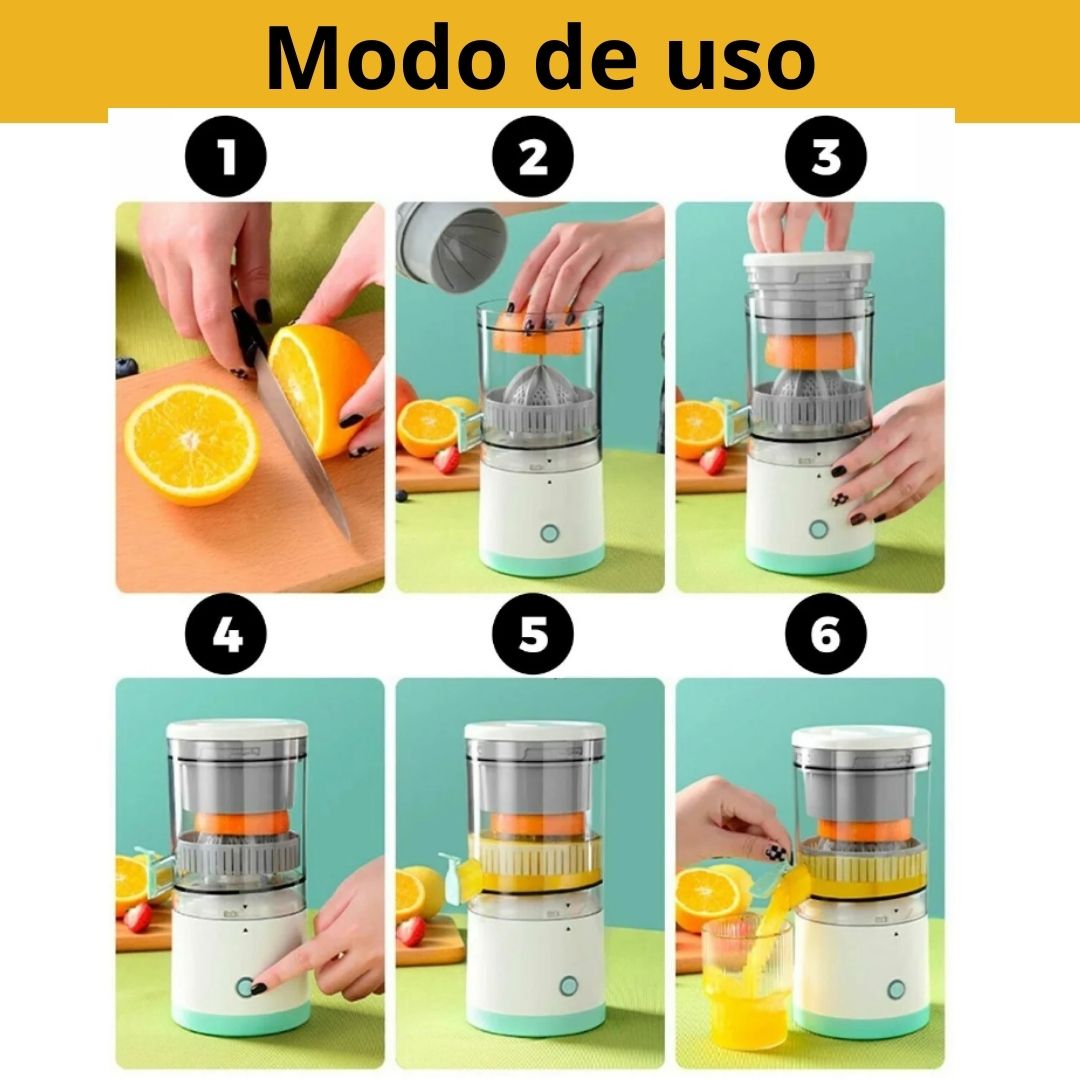 Modo de uso

1

2

3

4

5

6