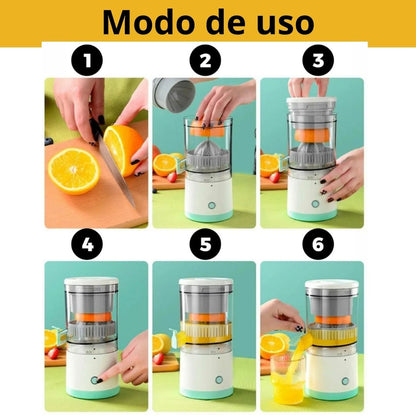 Modo de uso

1

2

3

4

5

6