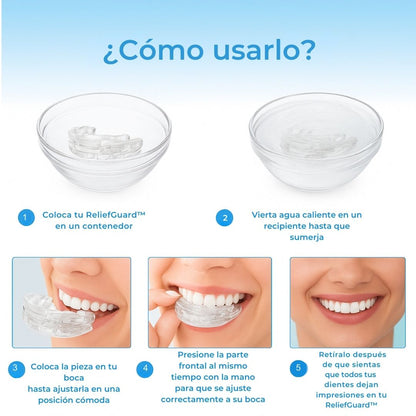 ¿Cómo usarlo?

1 Coloca tu ReliefGuard™ en un contenedor

2 Vierta agua caliente en un recipiente hasta que sumerja

3 Coloca la pieza en tu boca hasta ajustarla en una posición cómoda

4 Presione la parte frontal al mismo tiempo con la mano para que se ajuste correctamente a su boca

5 Retíralo después de que sientas que todos tus dientes dejan impresiones en tu ReliefGuard™