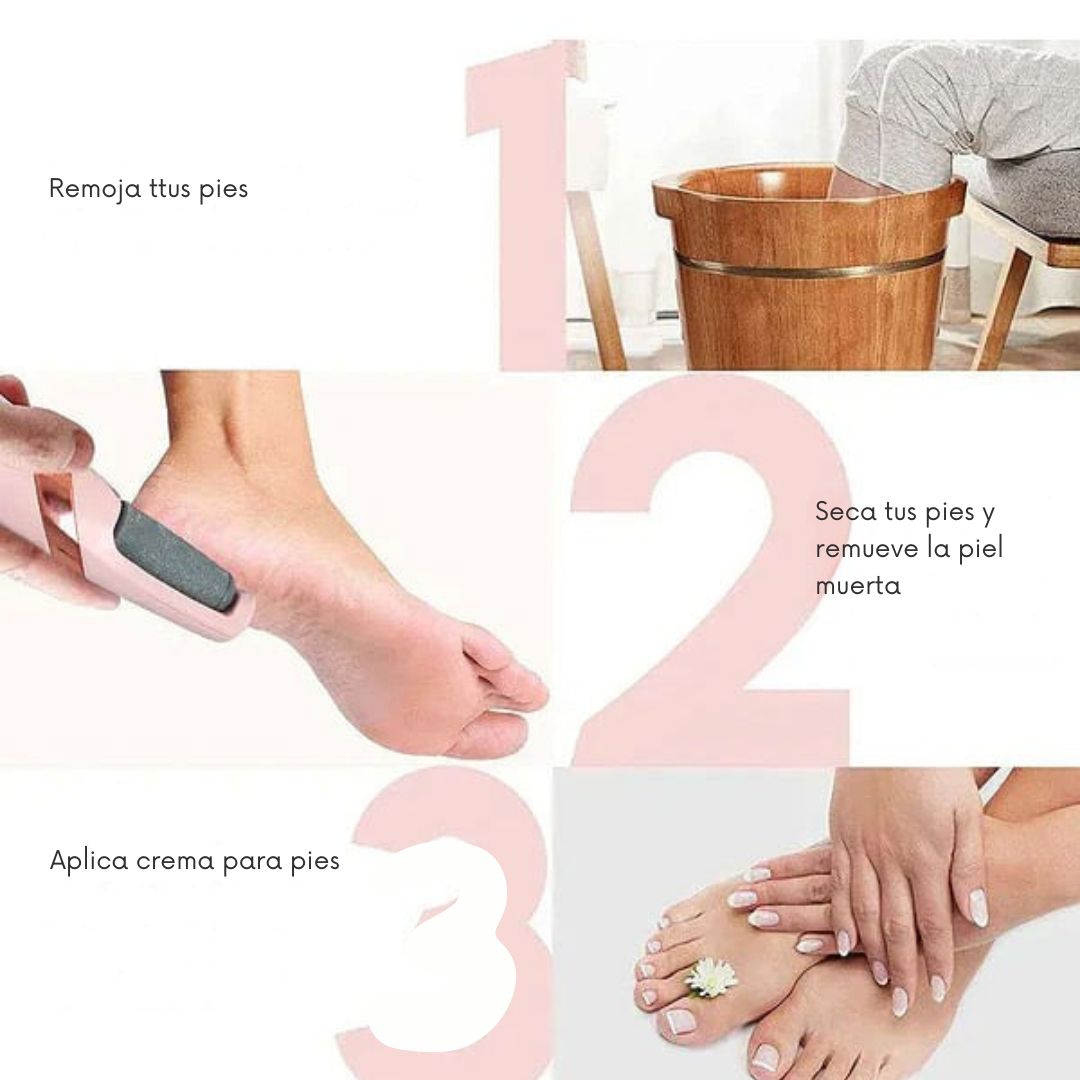 1

Remoja ttus pies

2

Seca tus pies y remueve la piel muerta

3

Aplica crema para pies